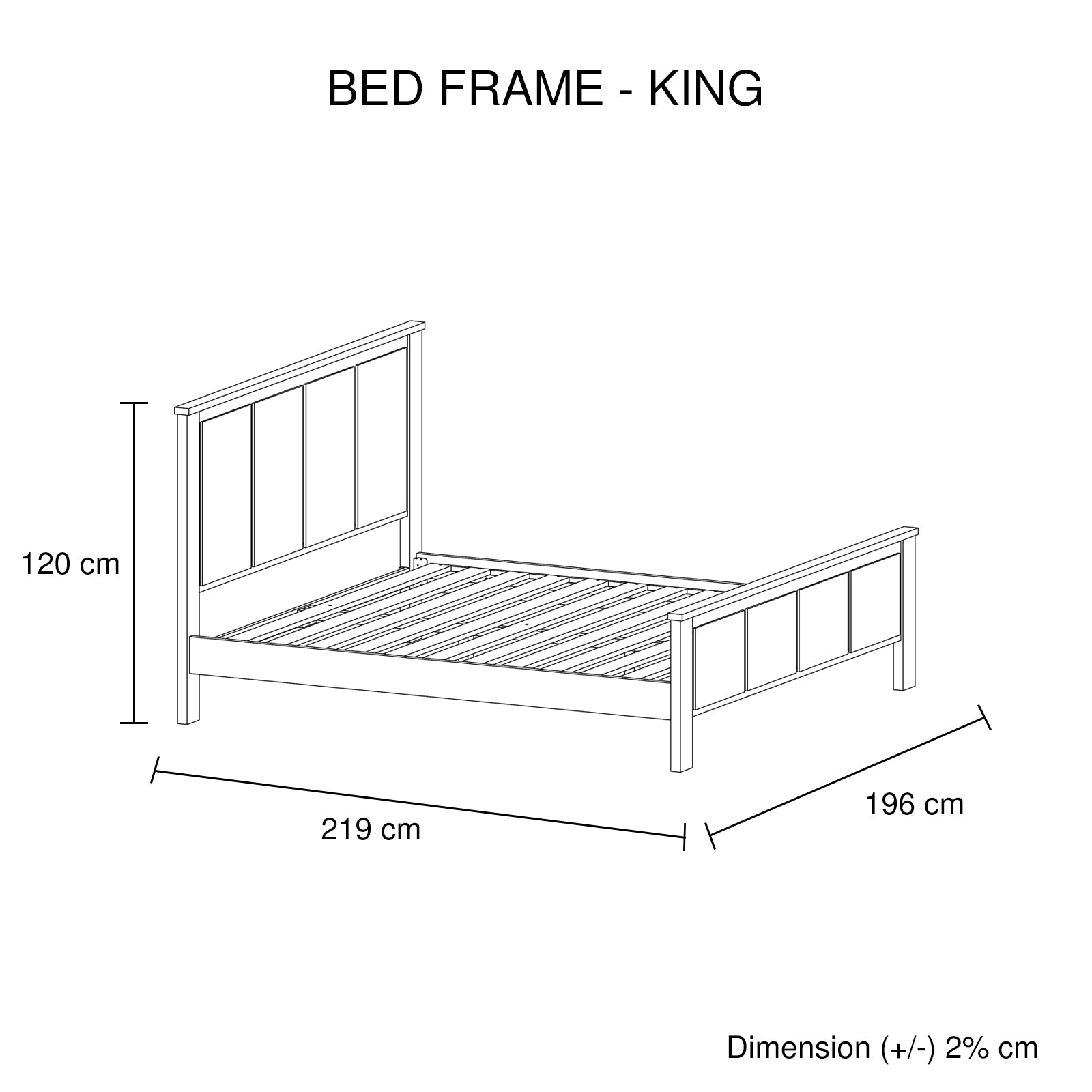 BED FRAME - KING

120 cm

219 cm

196 cm

Dimension (+/-) 2% cm