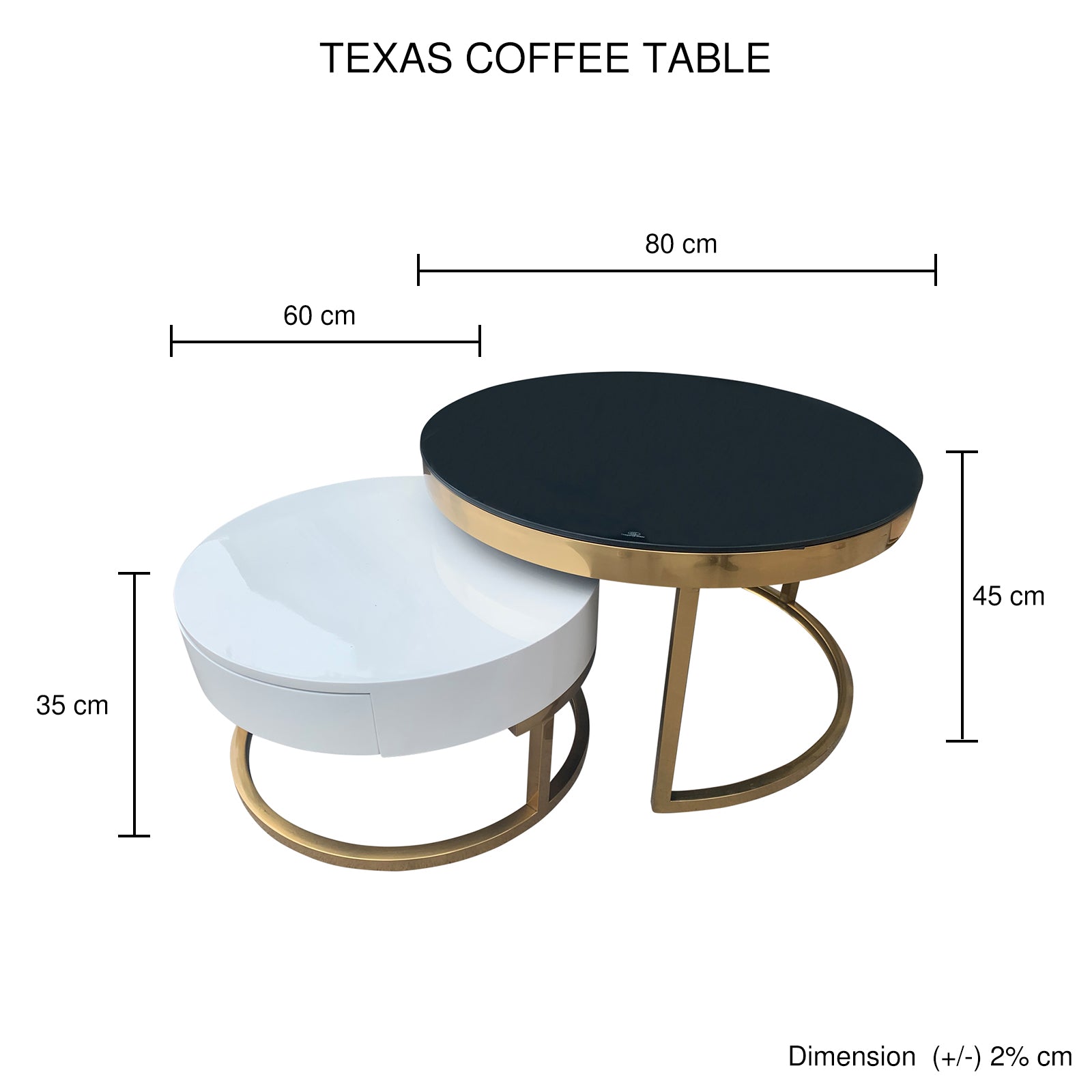 TEXAS COFFEE TABLE

80 cm

60 cm

45 cm

35 cm

Dimension (+/-) 2% cm