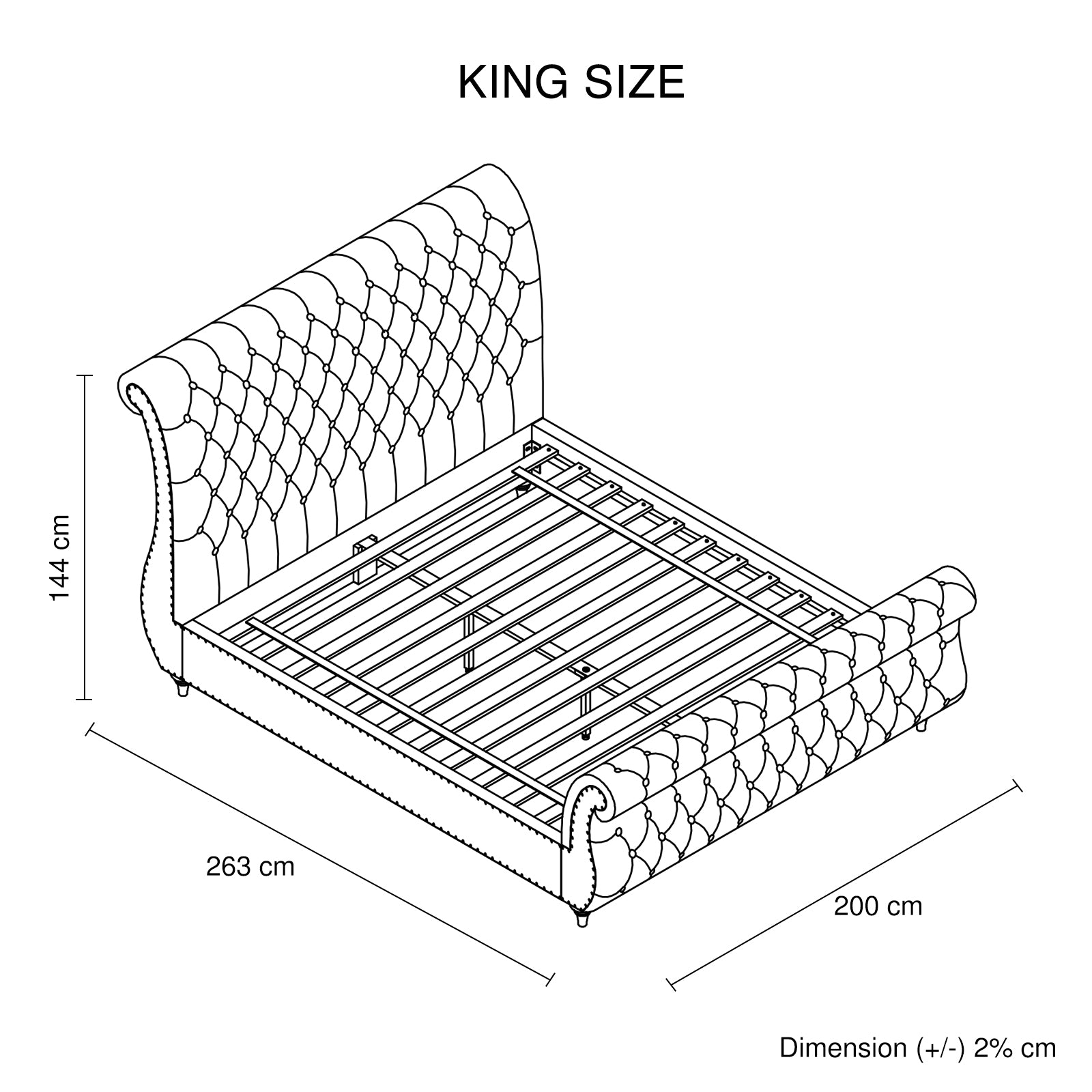 KING SIZE

144 cm

263 cm

200 cm

Dimension (+/-) 2% cm