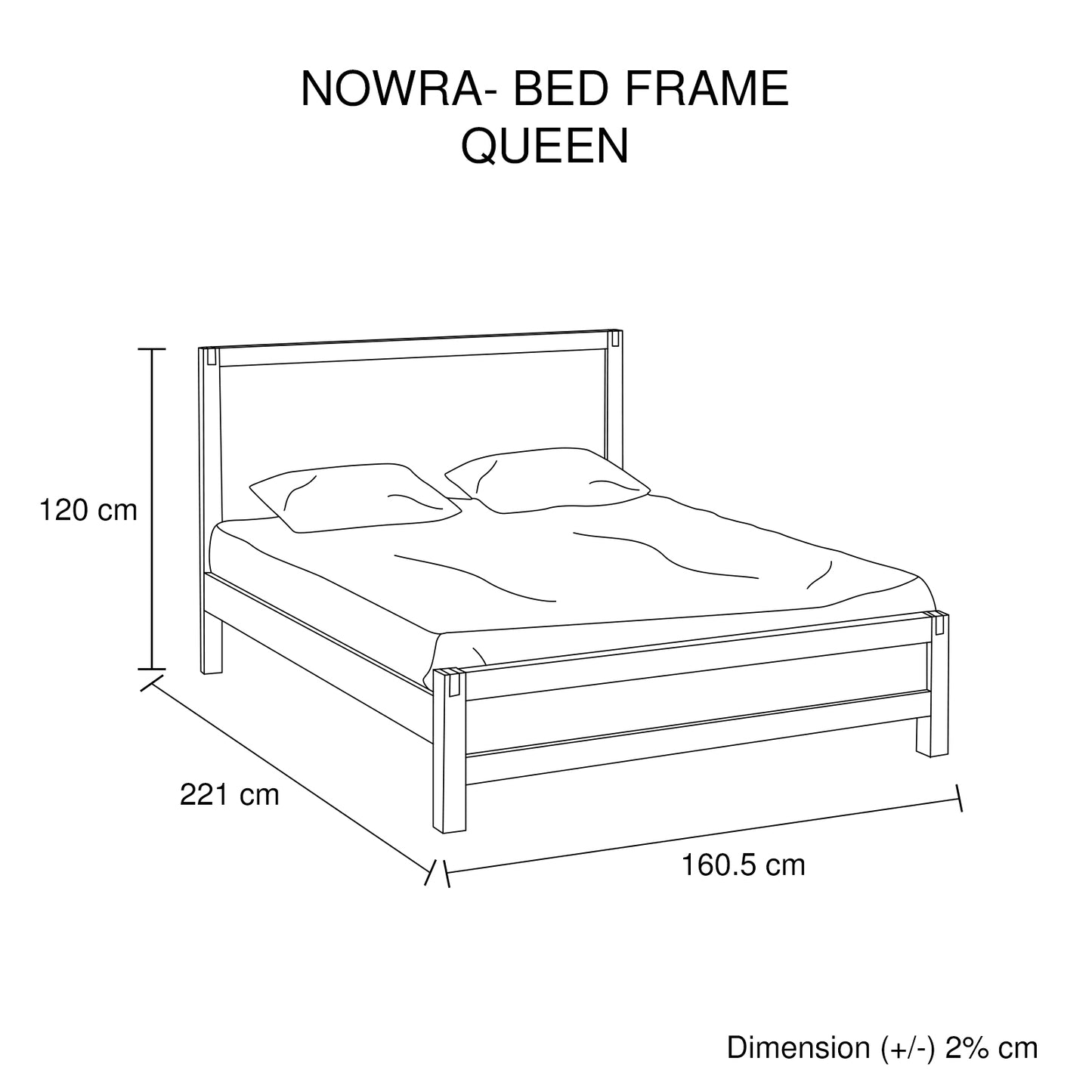 NOWRA- BED FRAME
QUEEN

120 cm

221 cm

160.5 cm

Dimension (+/-) 2% cm