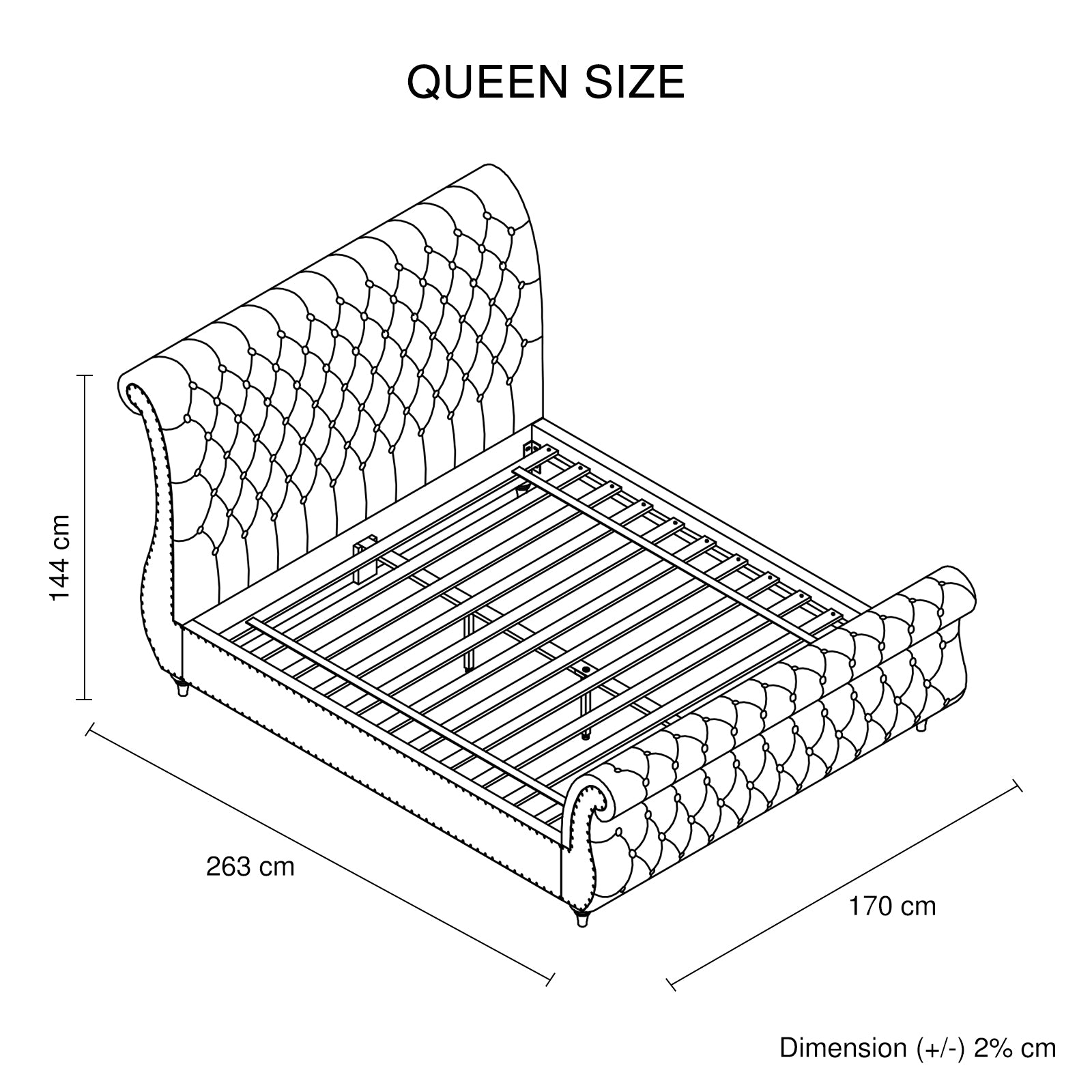 QUEEN SIZE

144 cm

263 cm

170 cm

Dimension (+/-) 2% cm