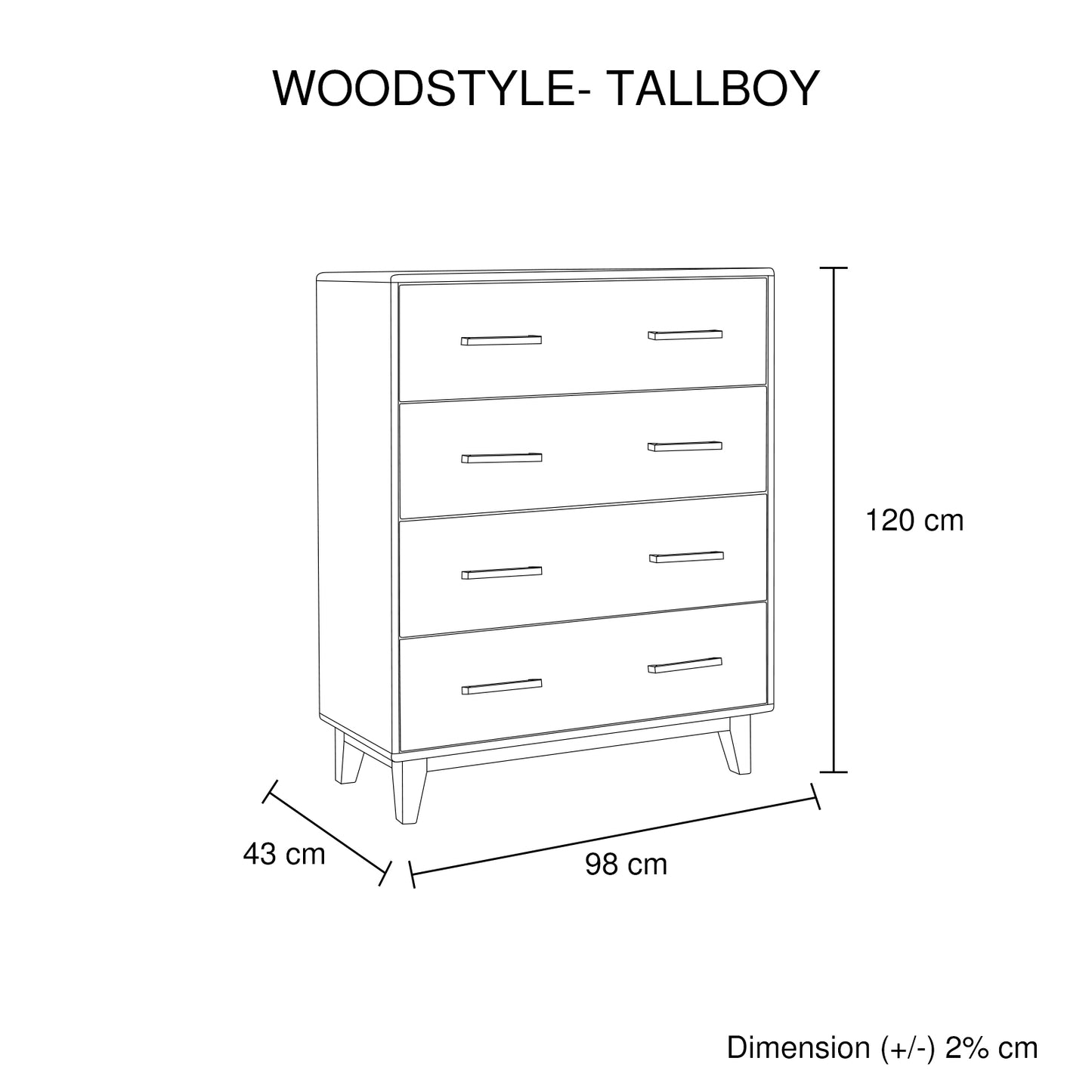 WOODSTYLE- TALLBOY

120 cm

43 cm

98 cm

Dimension (+/-) 2% cm