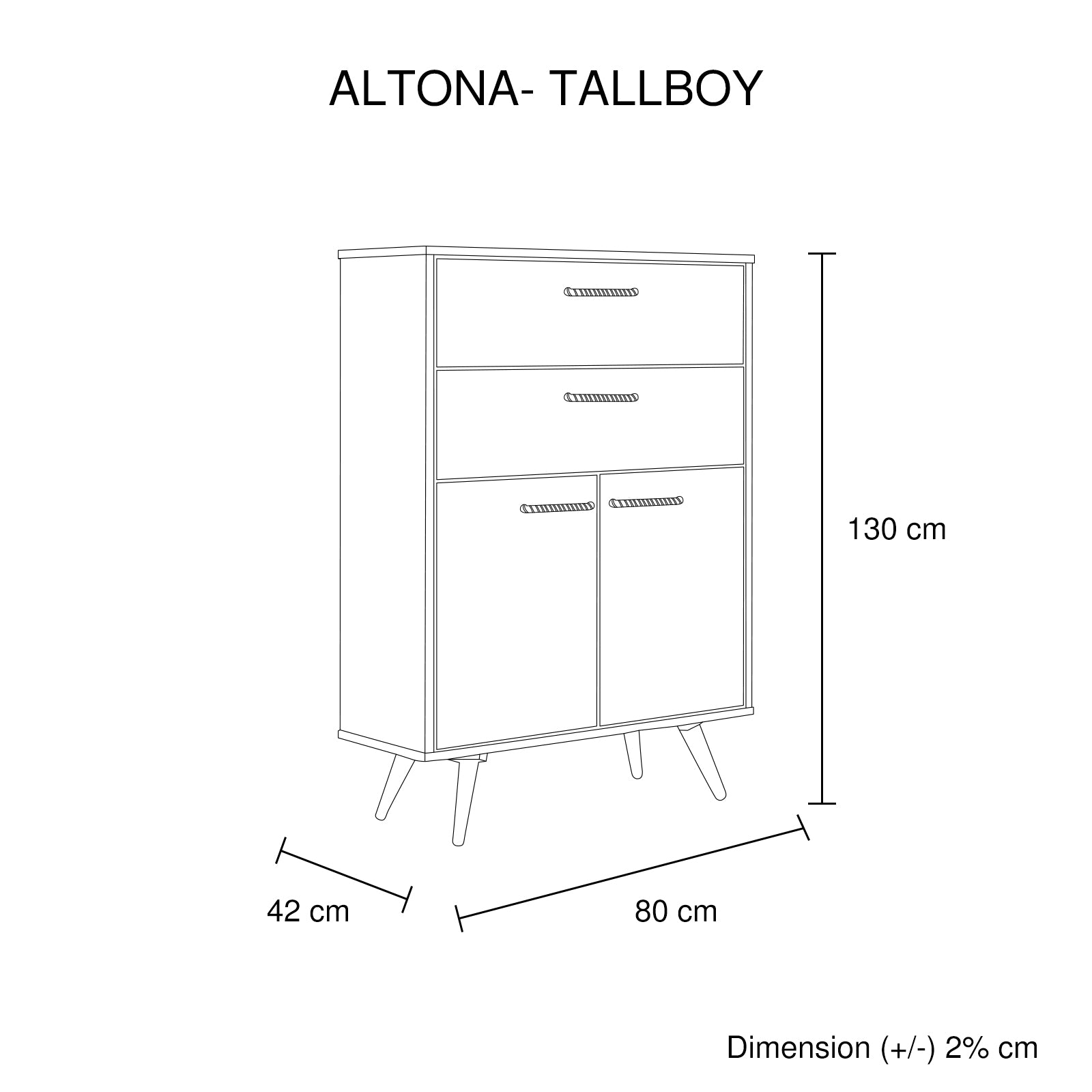 ALTONA- TALLBOY

130 cm

42 cm

80 cm

Dimension (+/-) 2% cm