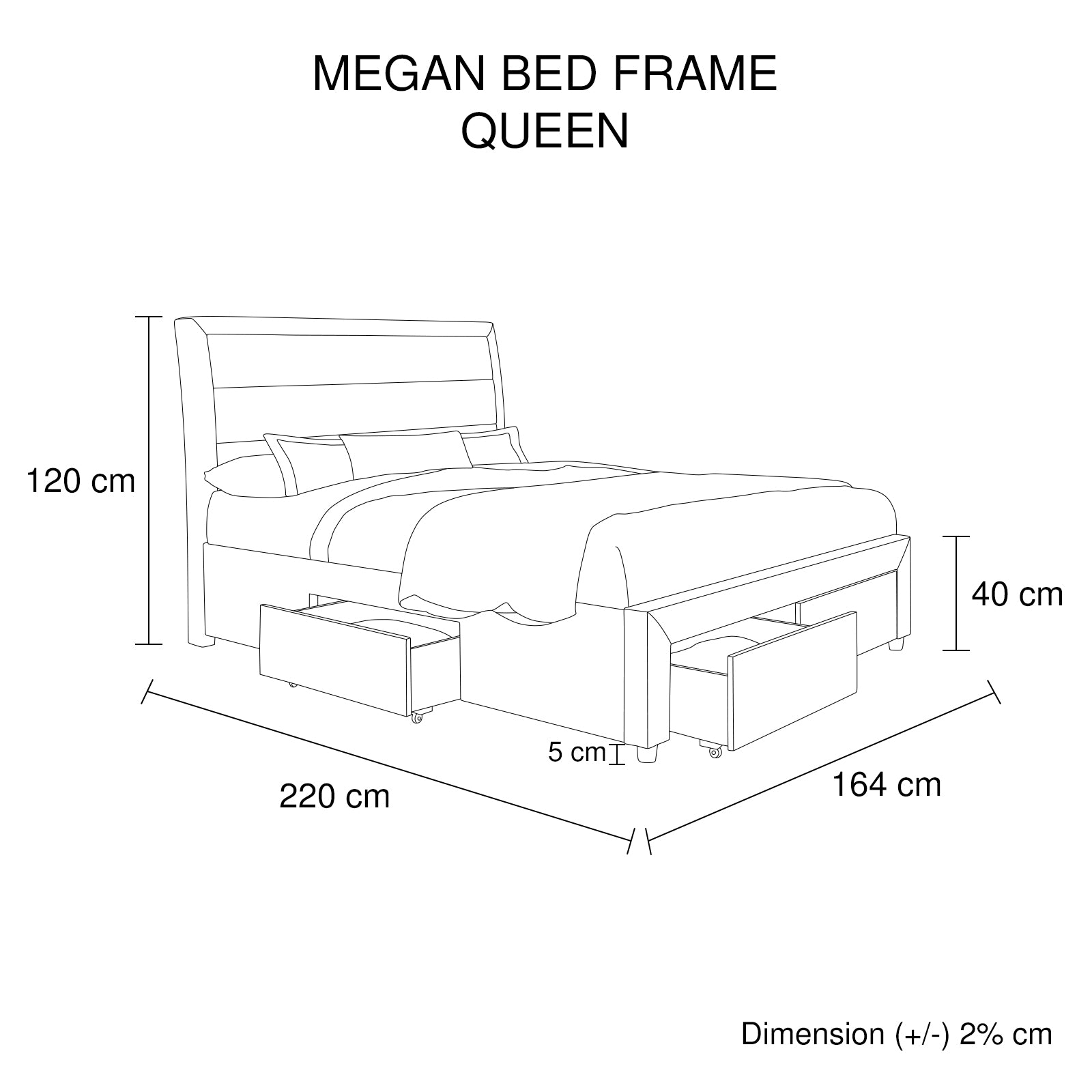 MEGAN BED FRAME
QUEEN

120 cm

40 cm

5 cm

220 cm

164 cm

Dimension (+/-) 2% cm