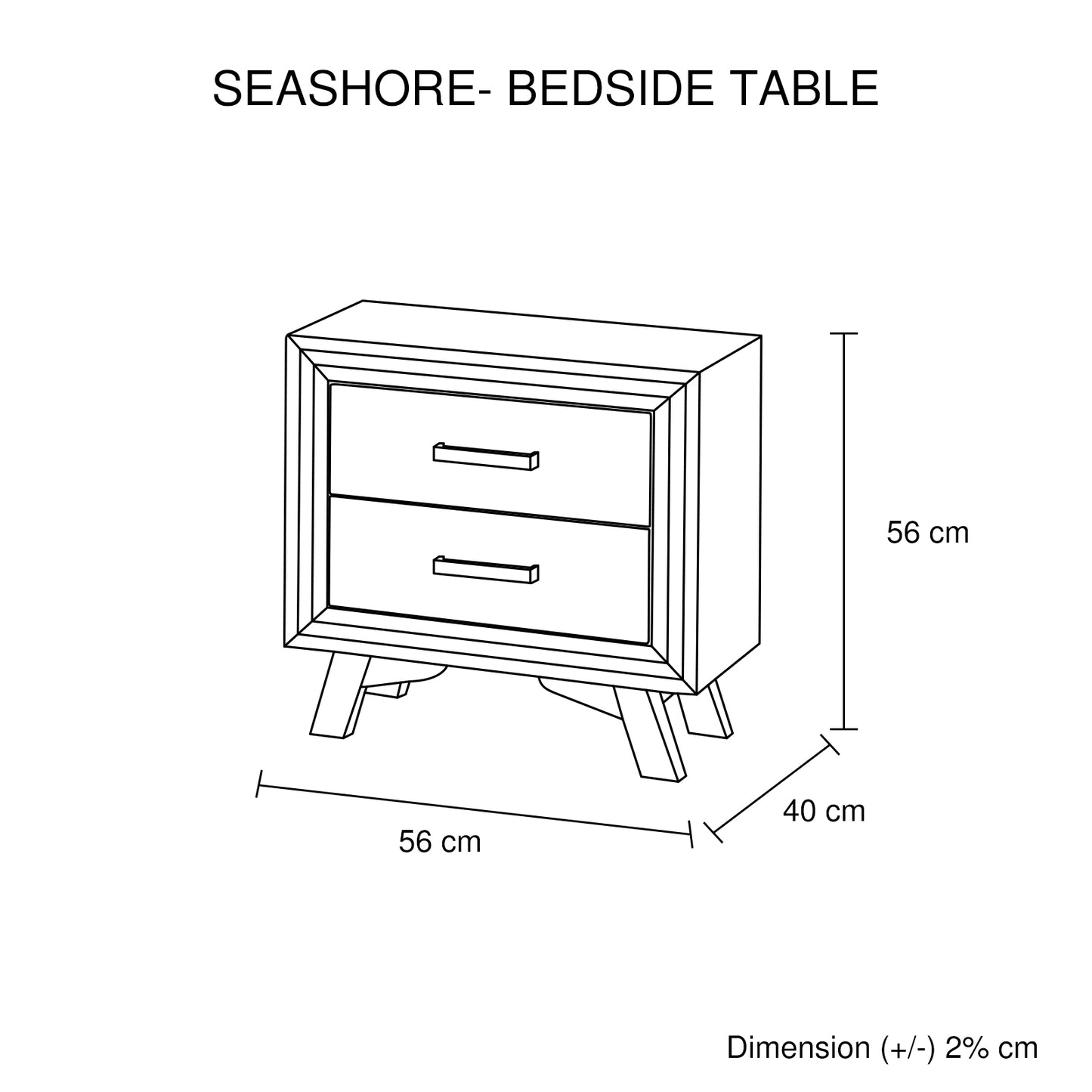 SEASHORE- BEDSIDE TABLE

56 cm

40 cm

56 cm

Dimension (+/-) 2% cm