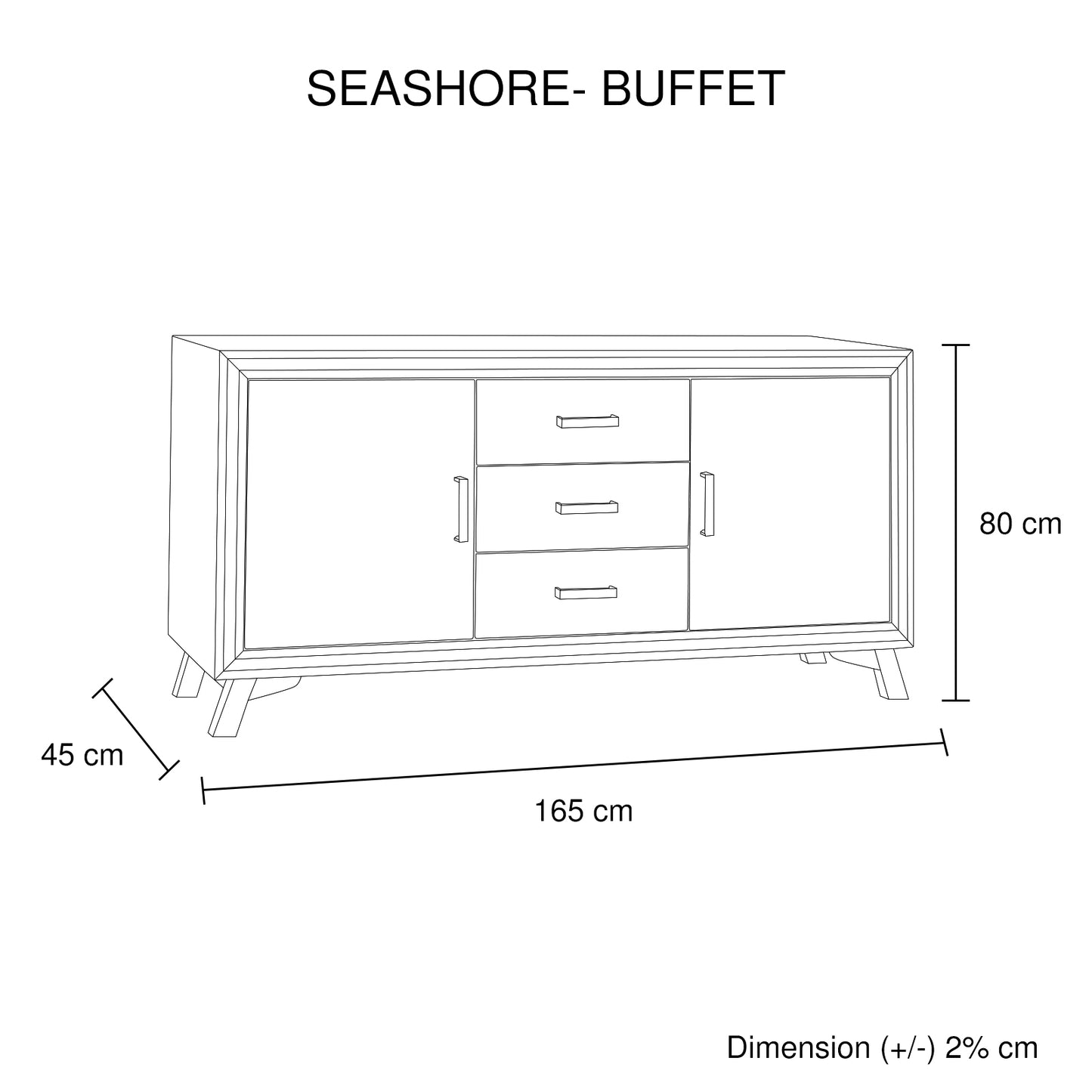 SEASHORE- BUFFET

80 cm

45 cm

165 cm

Dimension (+/-) 2% cm