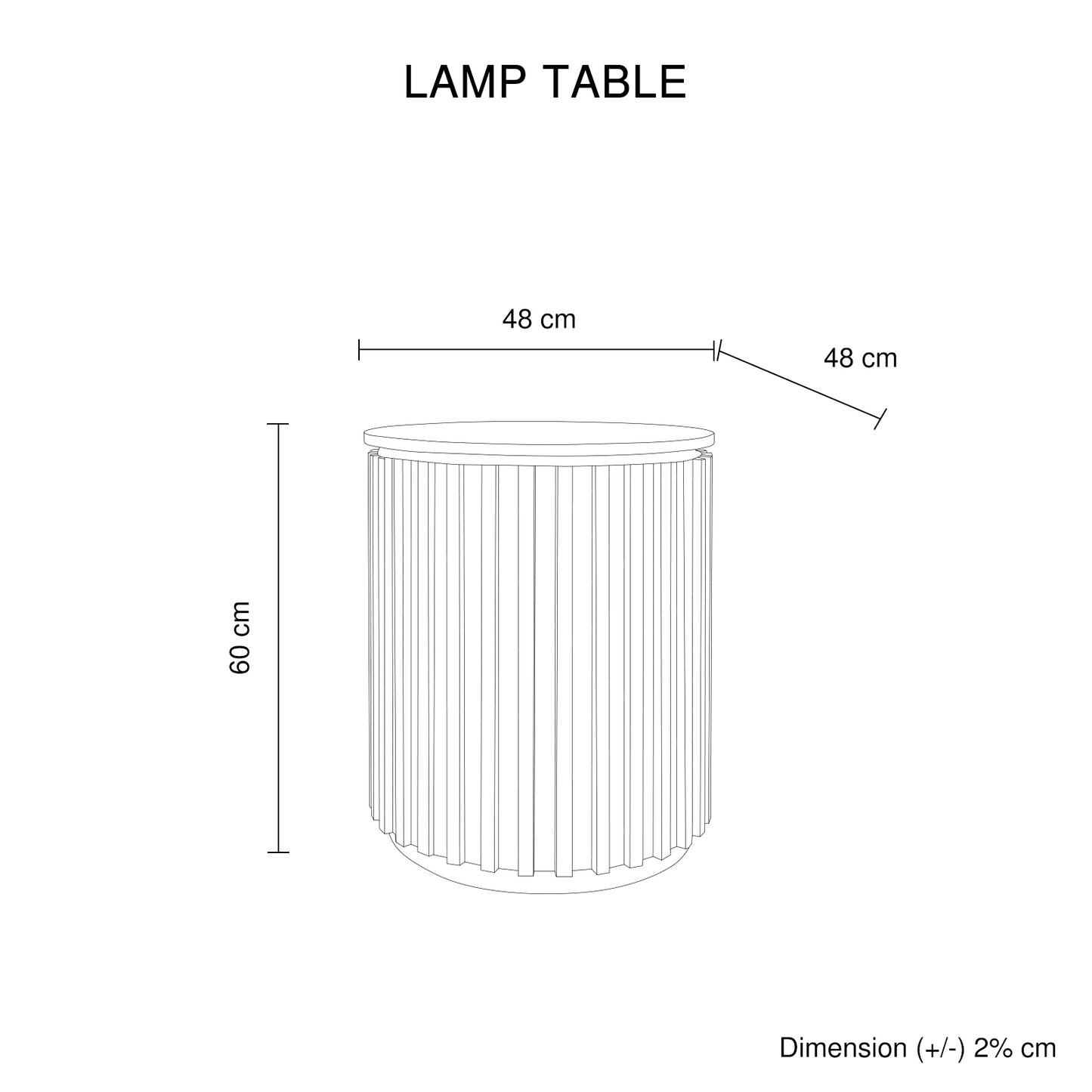 LAMP TABLE

48 cm

48 cm

60 cm

Dimension (+/-) 2% cm