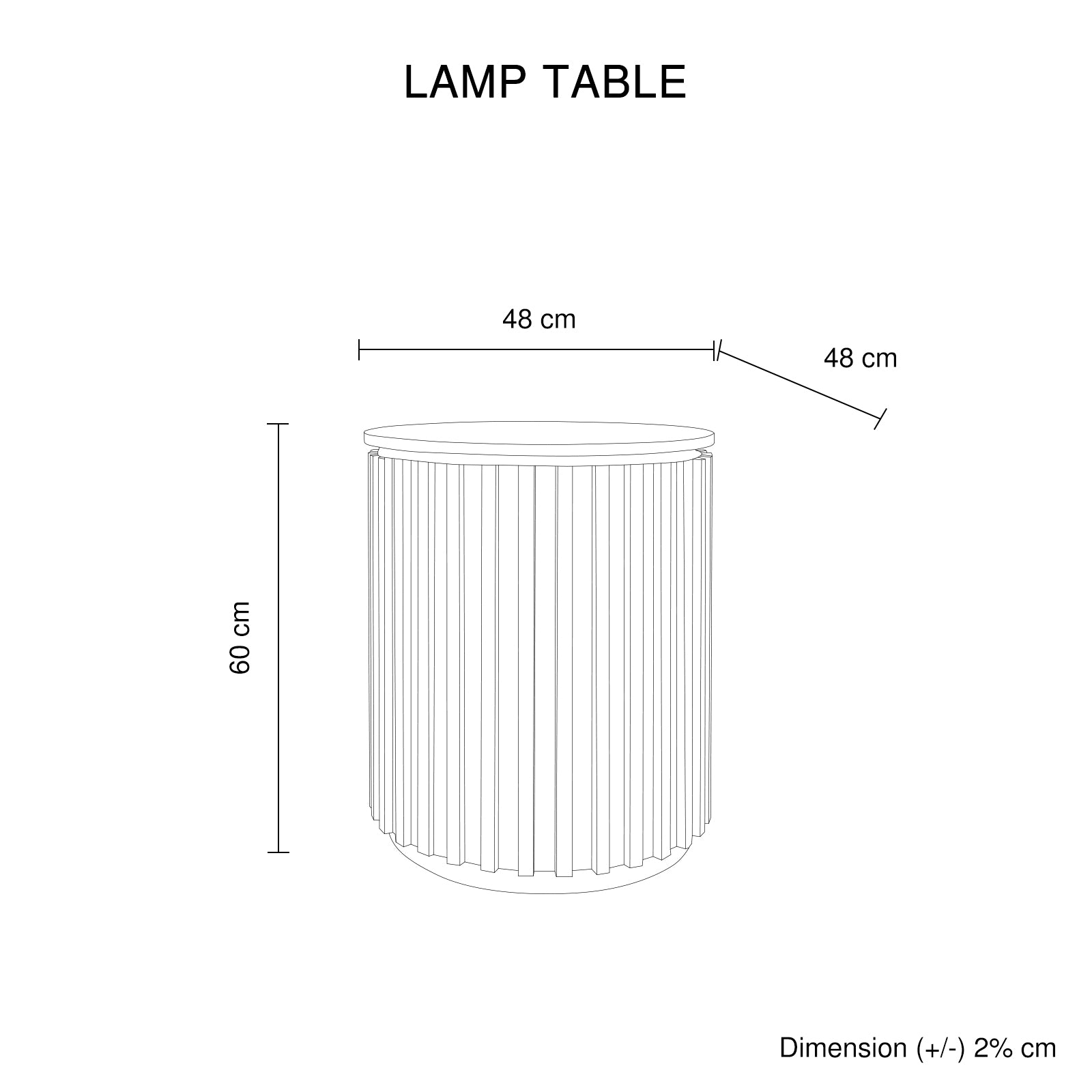 LAMP TABLE

48 cm

48 cm

60 cm

Dimension (+/-) 2% cm