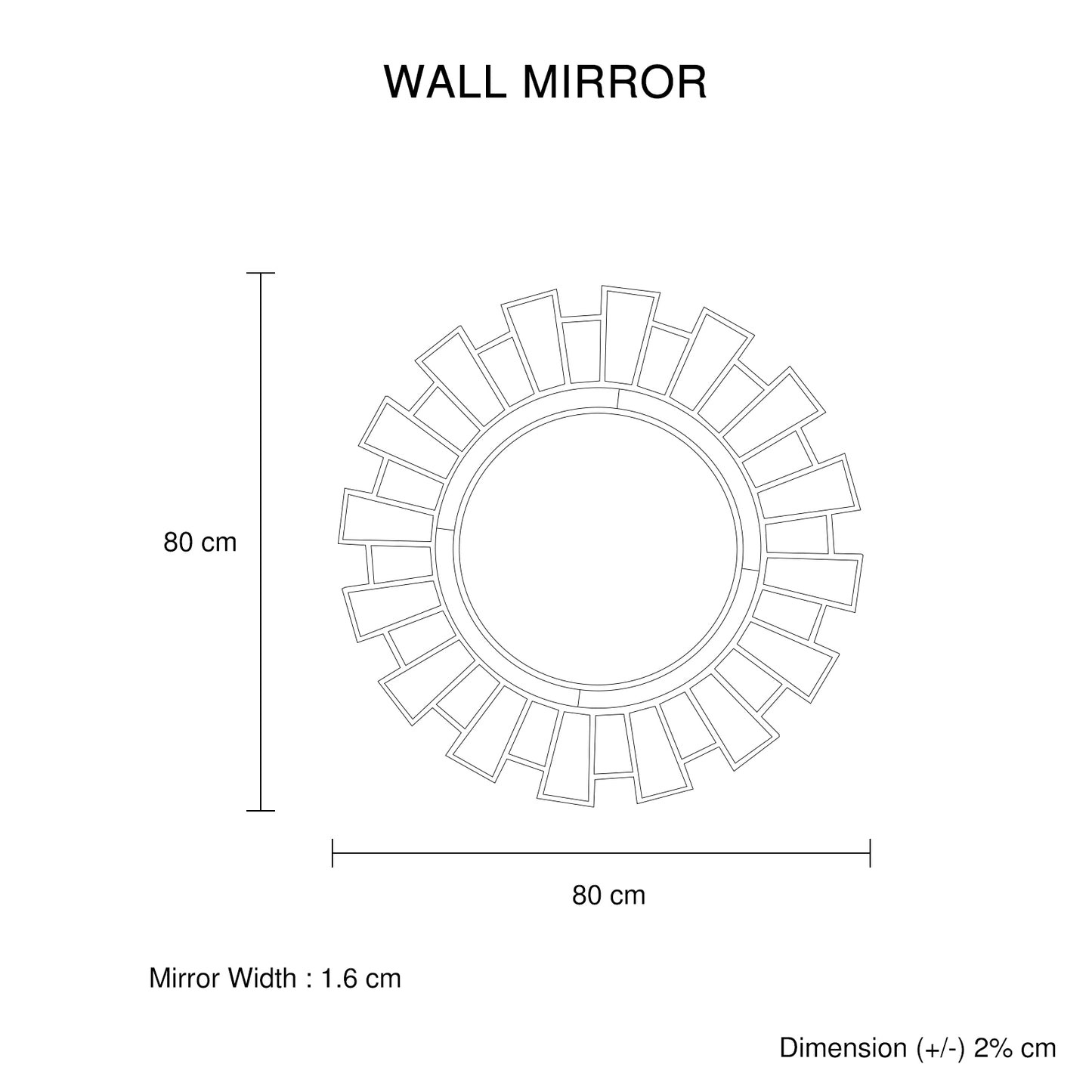 WALL MIRROR

80 cm

80 cm

Mirror Width : 1.6 cm

Dimension (+/-) 2% cm