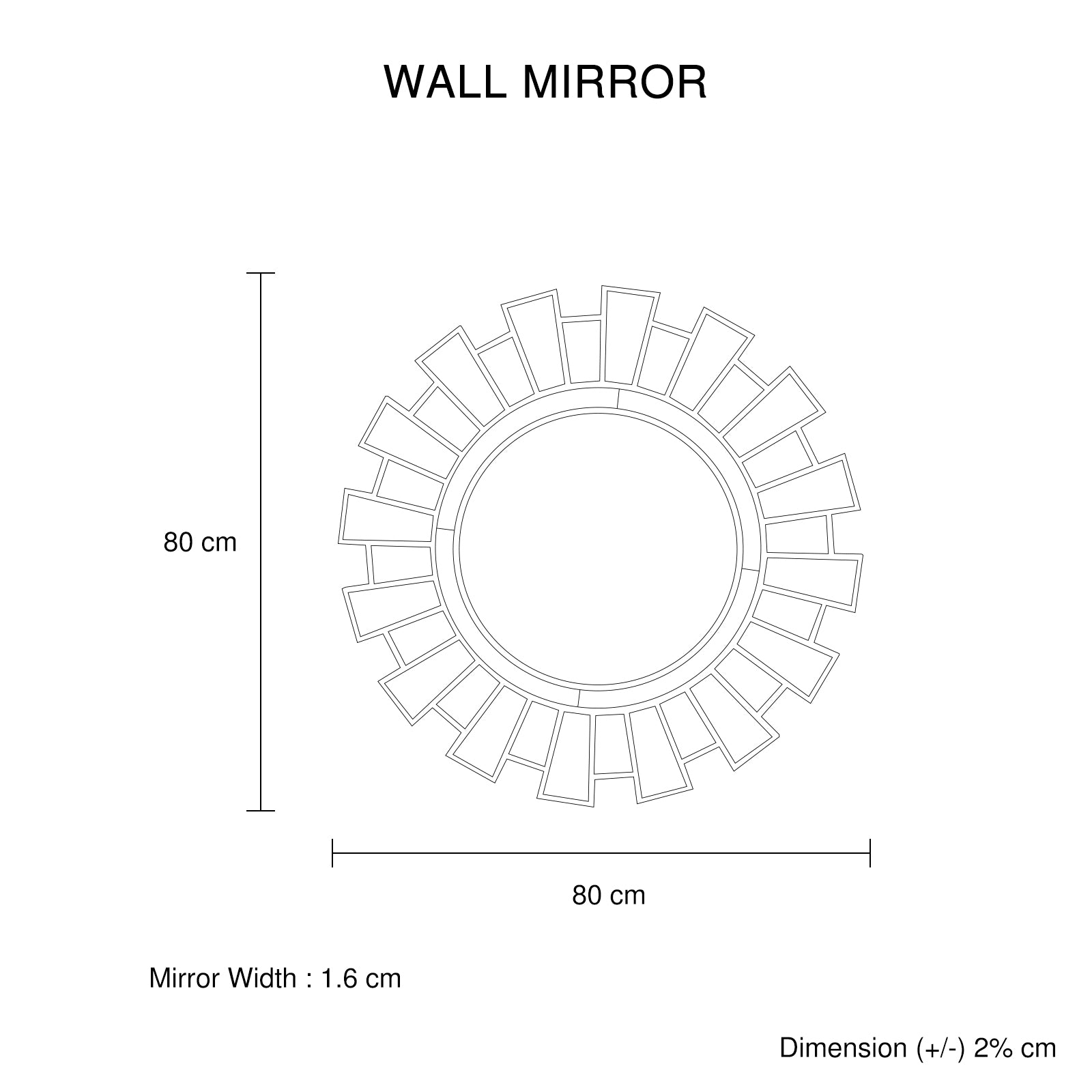 WALL MIRROR

80 cm

80 cm

Mirror Width : 1.6 cm

Dimension (+/-) 2% cm