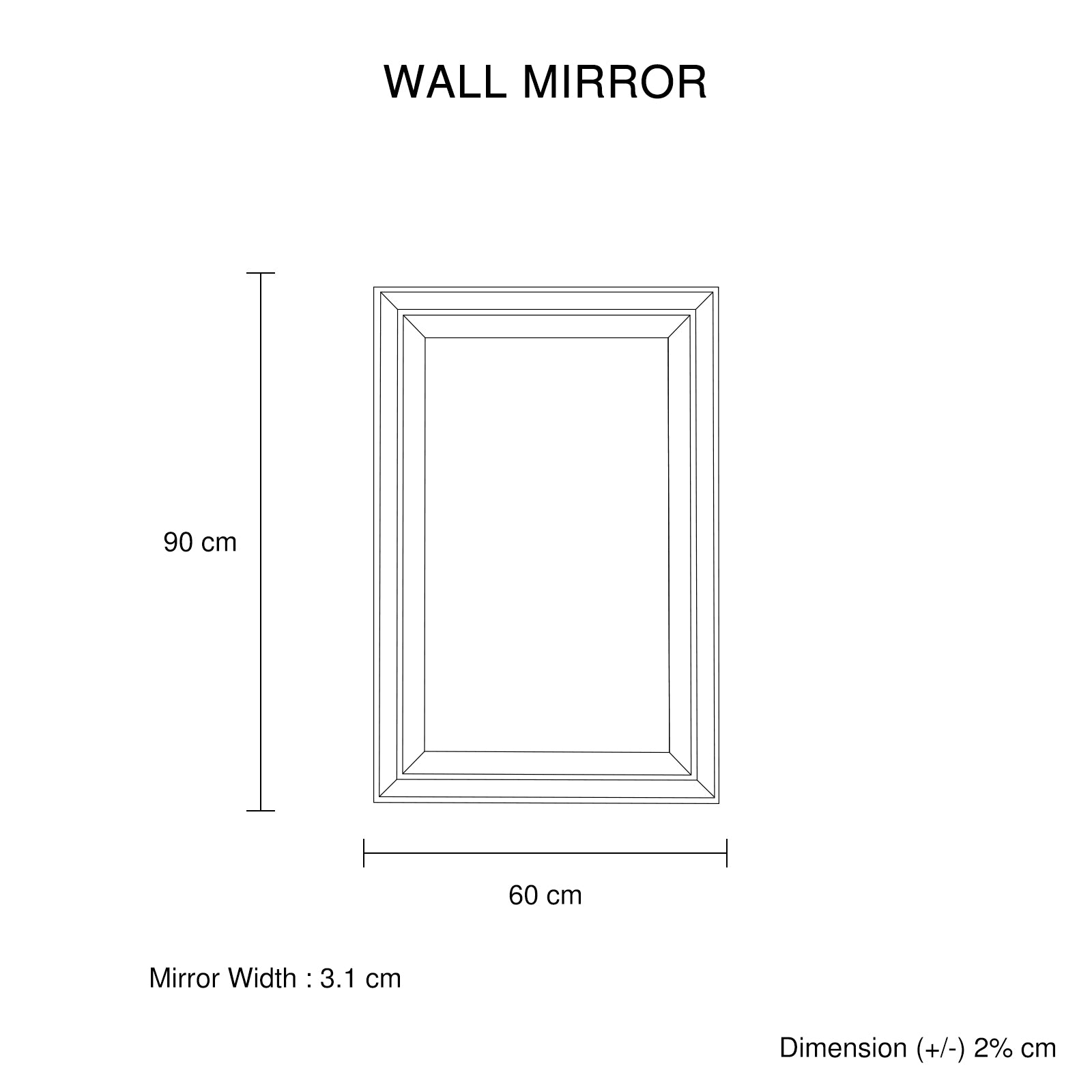 WALL MIRROR

90 cm

60 cm

Mirror Width : 3.1 cm

Dimension (+/-) 2% cm