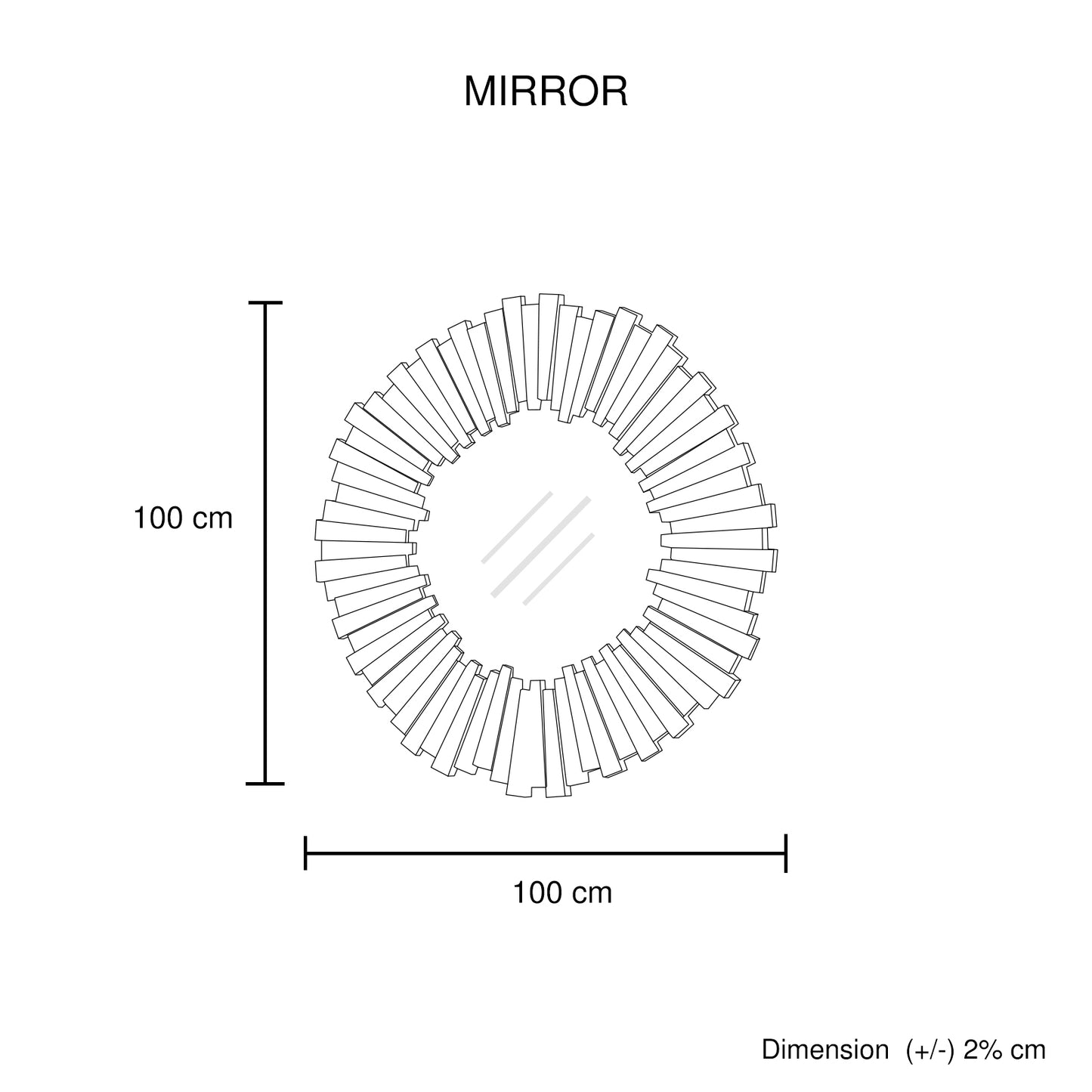 MIRROR

100 cm

100 cm

Dimension (+/-) 2% cm