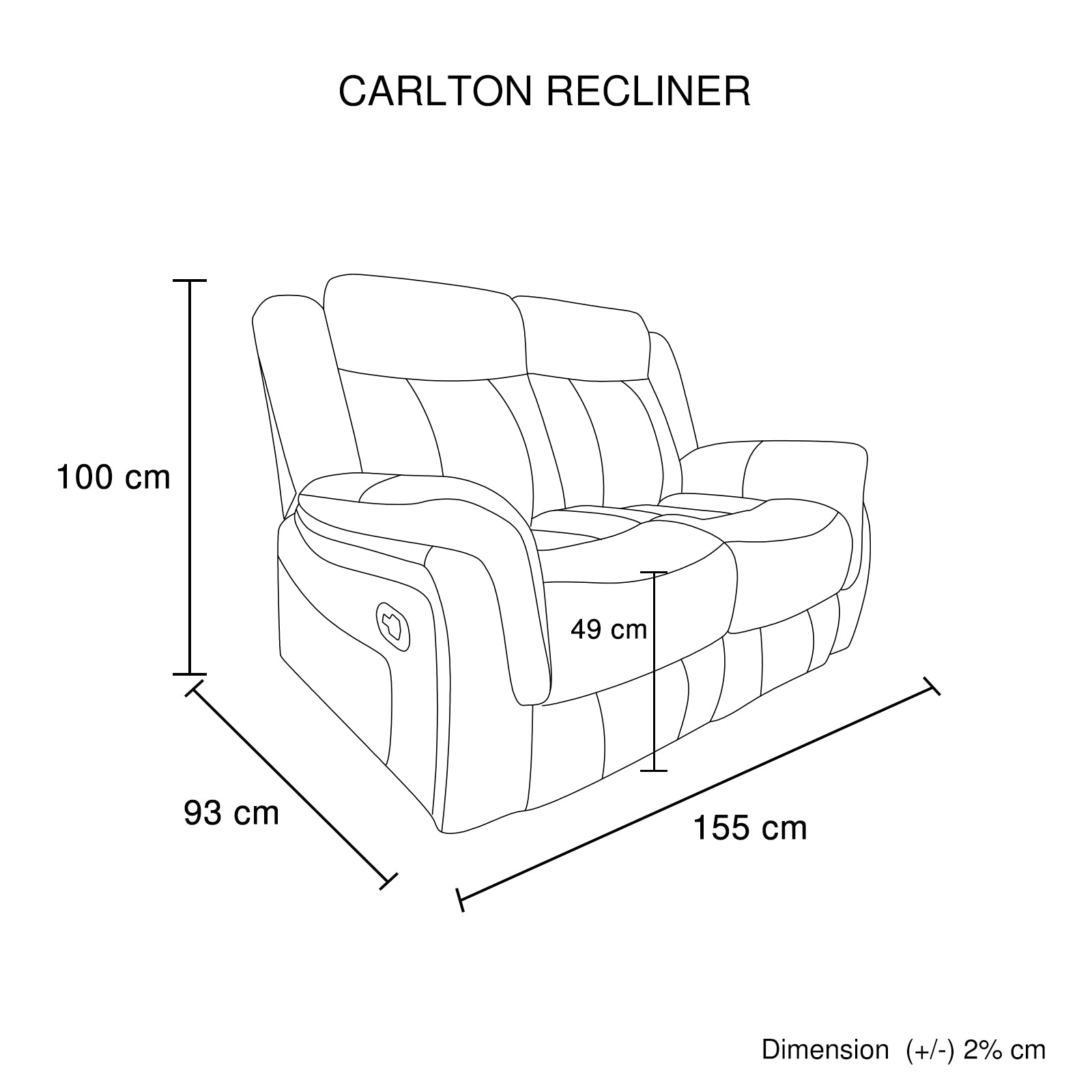 CARLTON RECLINER

100 cm

49 cm

93 cm

155 cm

Dimension (+/-) 2% cm