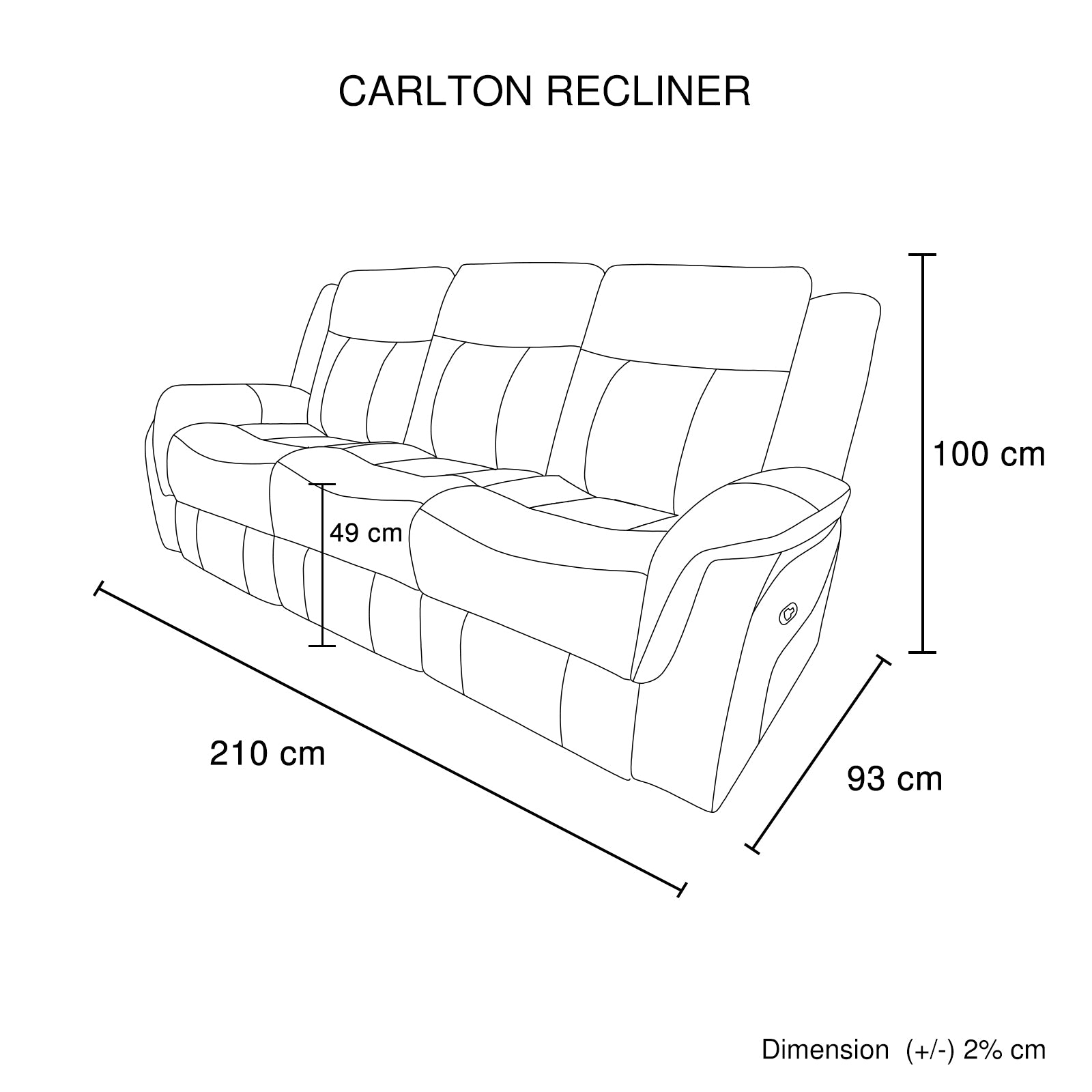 CARLTON RECLINER

100 cm

49 cm

210 cm

93 cm

Dimension (+/-) 2% cm