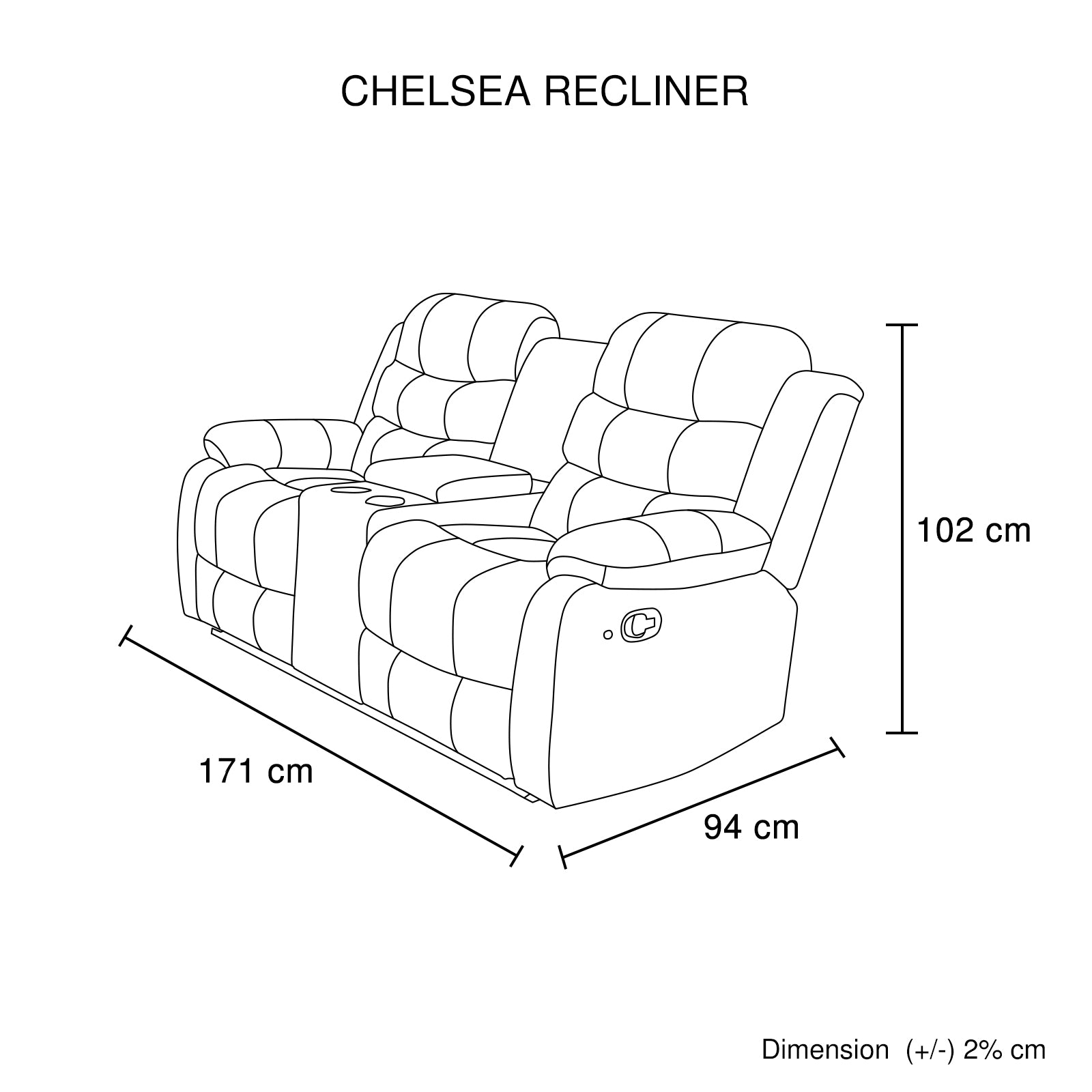 CHELSEA RECLINER

102 cm

171 cm

94 cm

Dimension (+/-) 2% cm