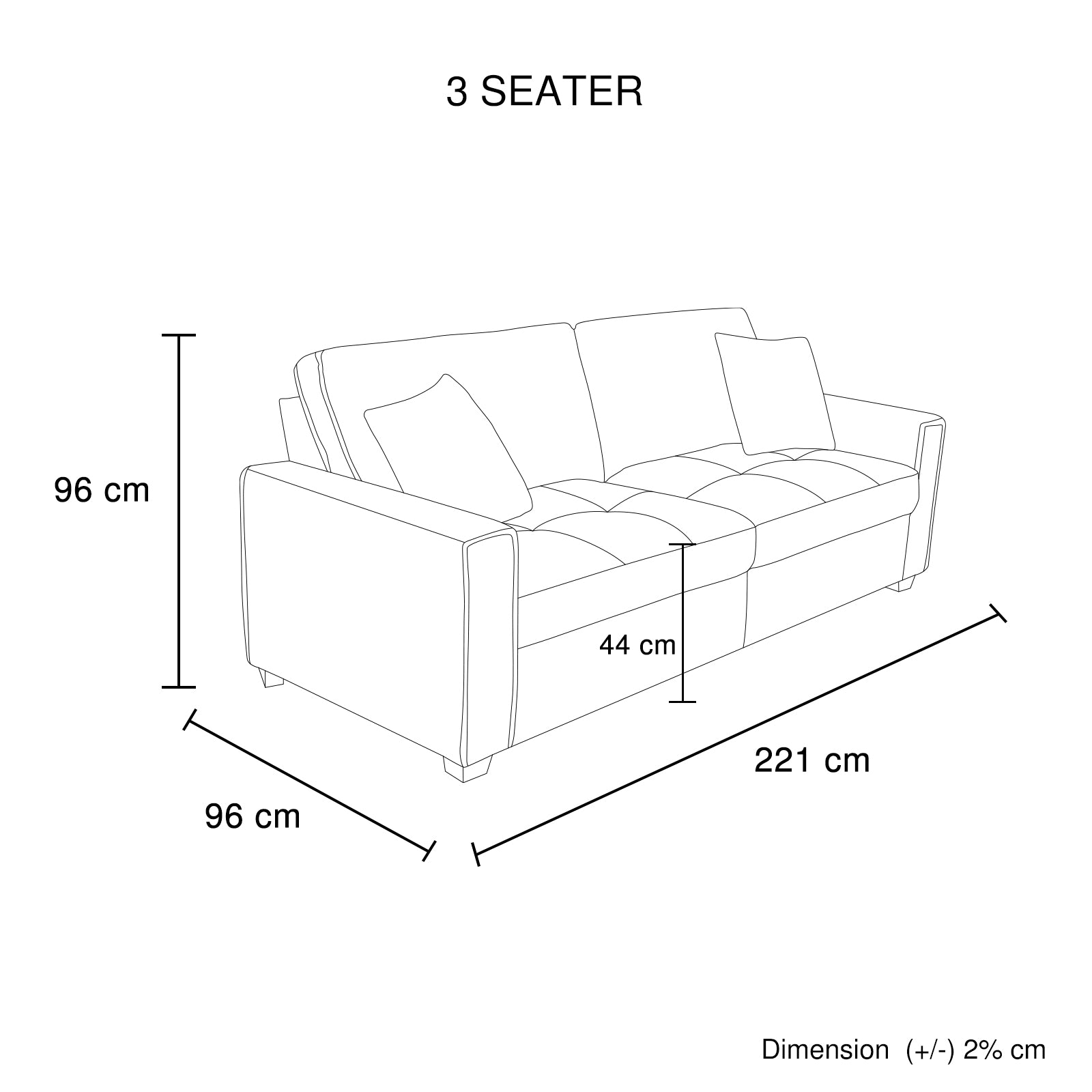 3 SEATER

96 cm

44 cm

221 cm

96 cm

Dimension (+/-) 2% cm