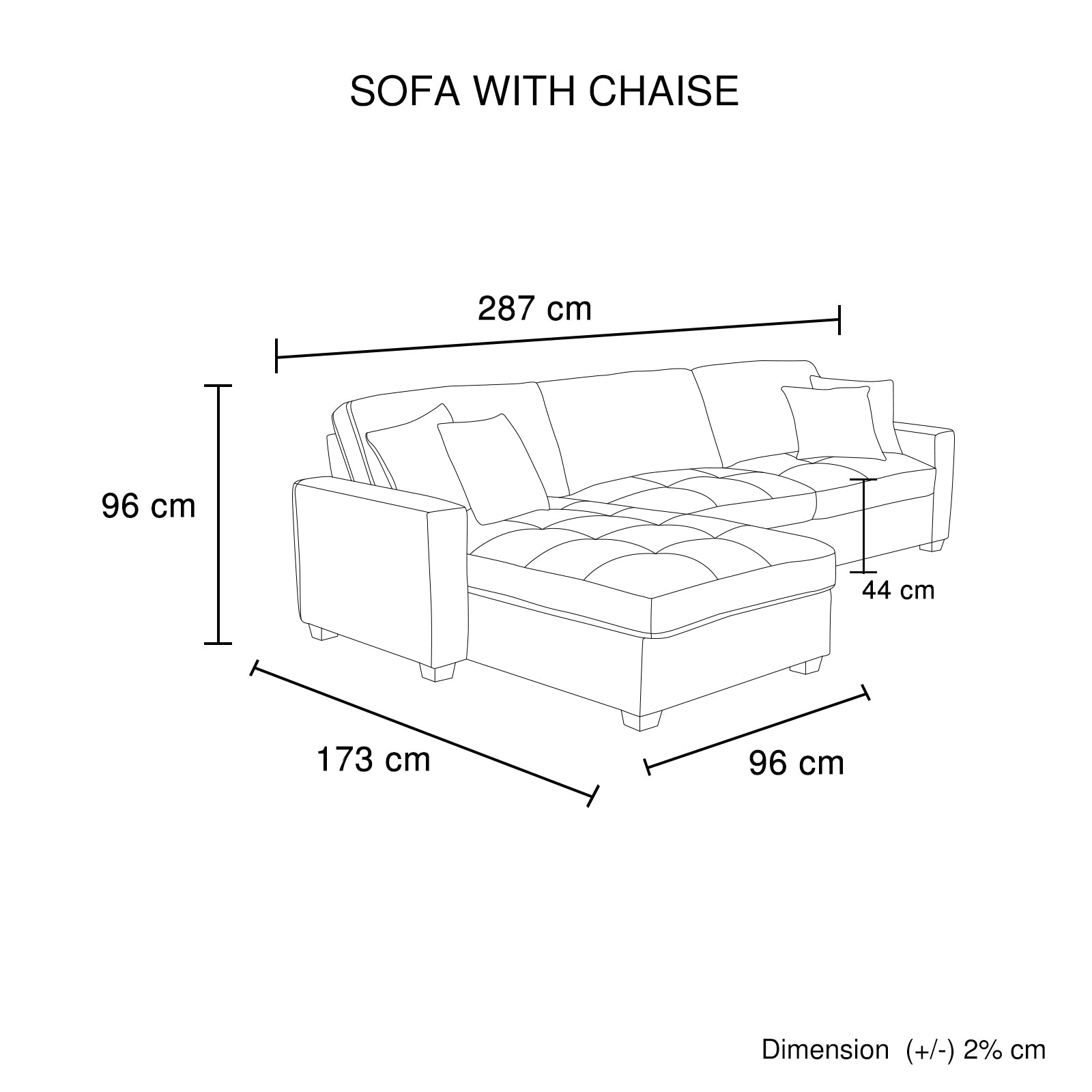 SOFA WITH CHAISE

287 cm

96 cm

44 cm

173 cm

96 cm

Dimension (+/-) 2% cm