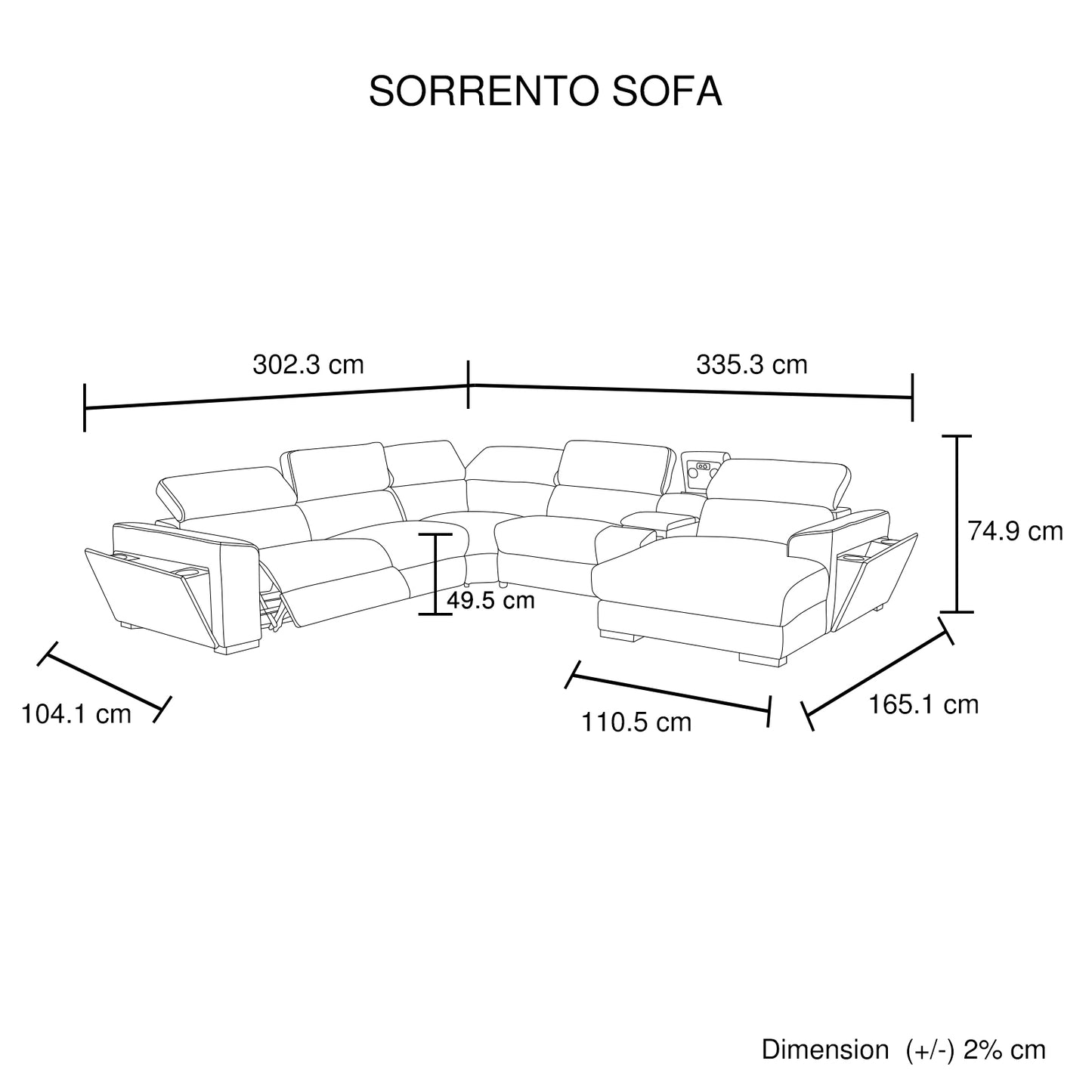 SORRENTO SOFA

302.3 cm

335.3 cm

74.9 cm

49.5 cm

104.1 cm

110.5 cm

165.1 cm

Dimension (+/-) 2% cm