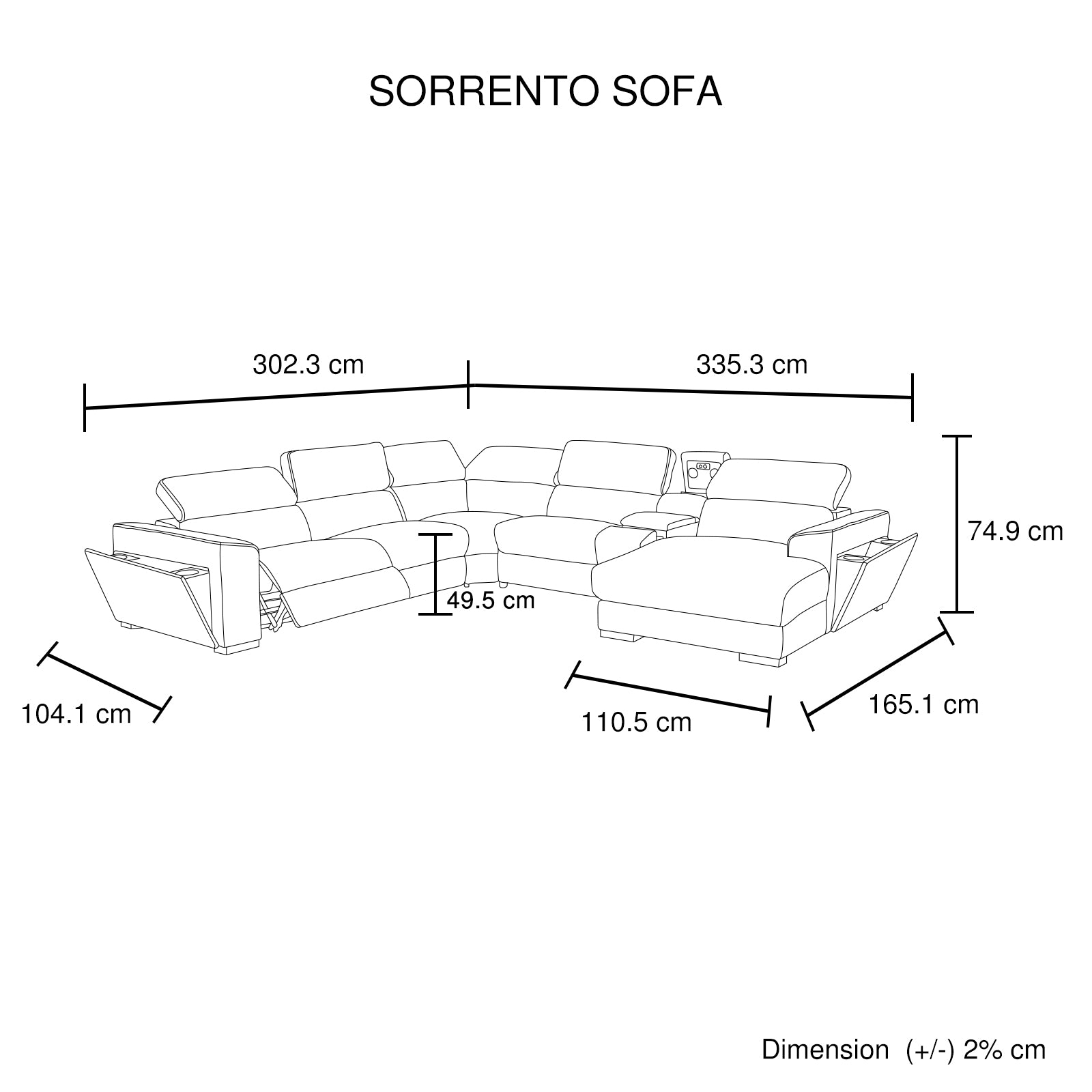 SORRENTO SOFA

302.3 cm

335.3 cm

74.9 cm

49.5 cm

104.1 cm

110.5 cm

165.1 cm

Dimension (+/-) 2% cm