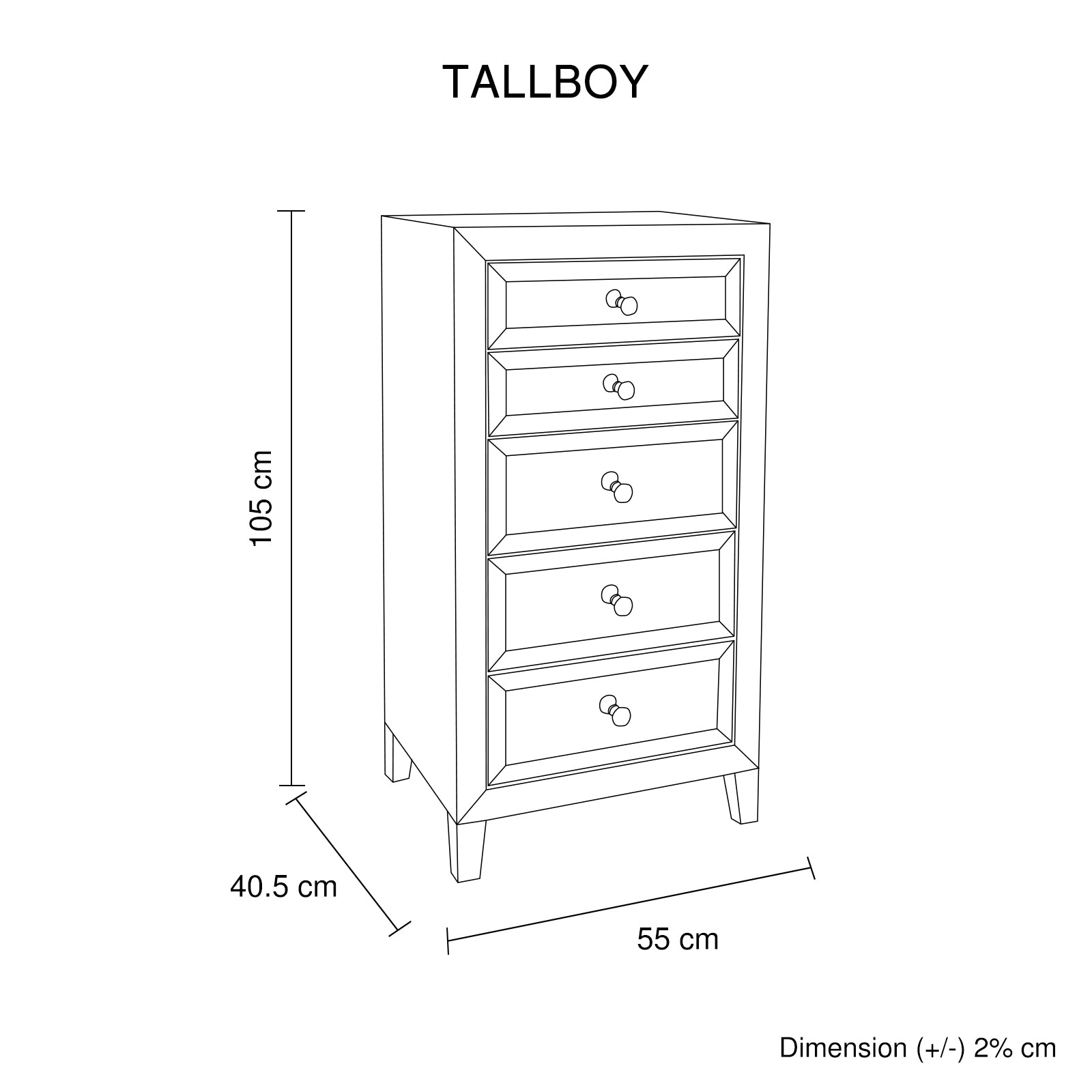 TALLBOY

105 cm

40.5 cm

55 cm

Dimension (+/-) 2% cm