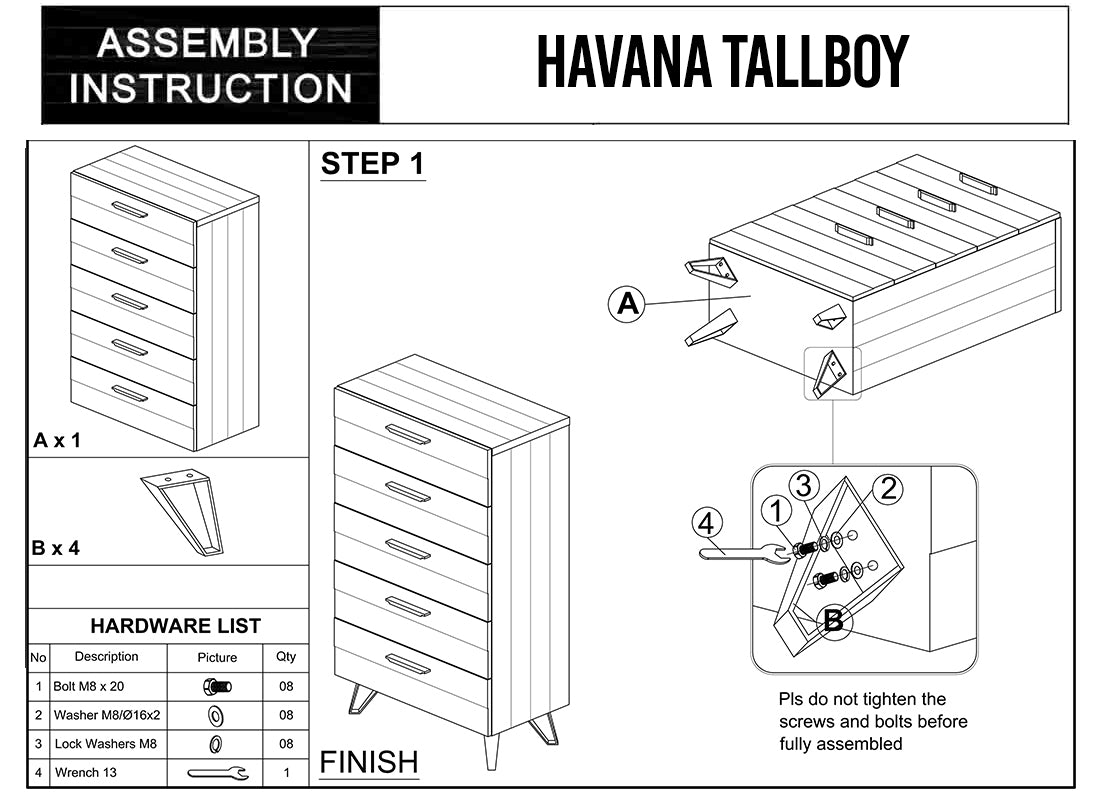 ASSEMBLY INSTRUCTION

HAVANA TALLBOY

A x 1

B x 4

HARDWARE LIST

| No | Description | Picture | Qty |
|---|---|---|---|
| 1 | Bolt M8 x 20 | | 08 |
| 2 | Washer M8/Ø16x2 | | 08 |
| 3 | Lock Washers M8 | | 08 |
| 4 | Wrench 13 | | 1 |

STEP 1

A

4

1

3

2

B

Pls do not tighten the screws and bolts before fully assembled

FINISH