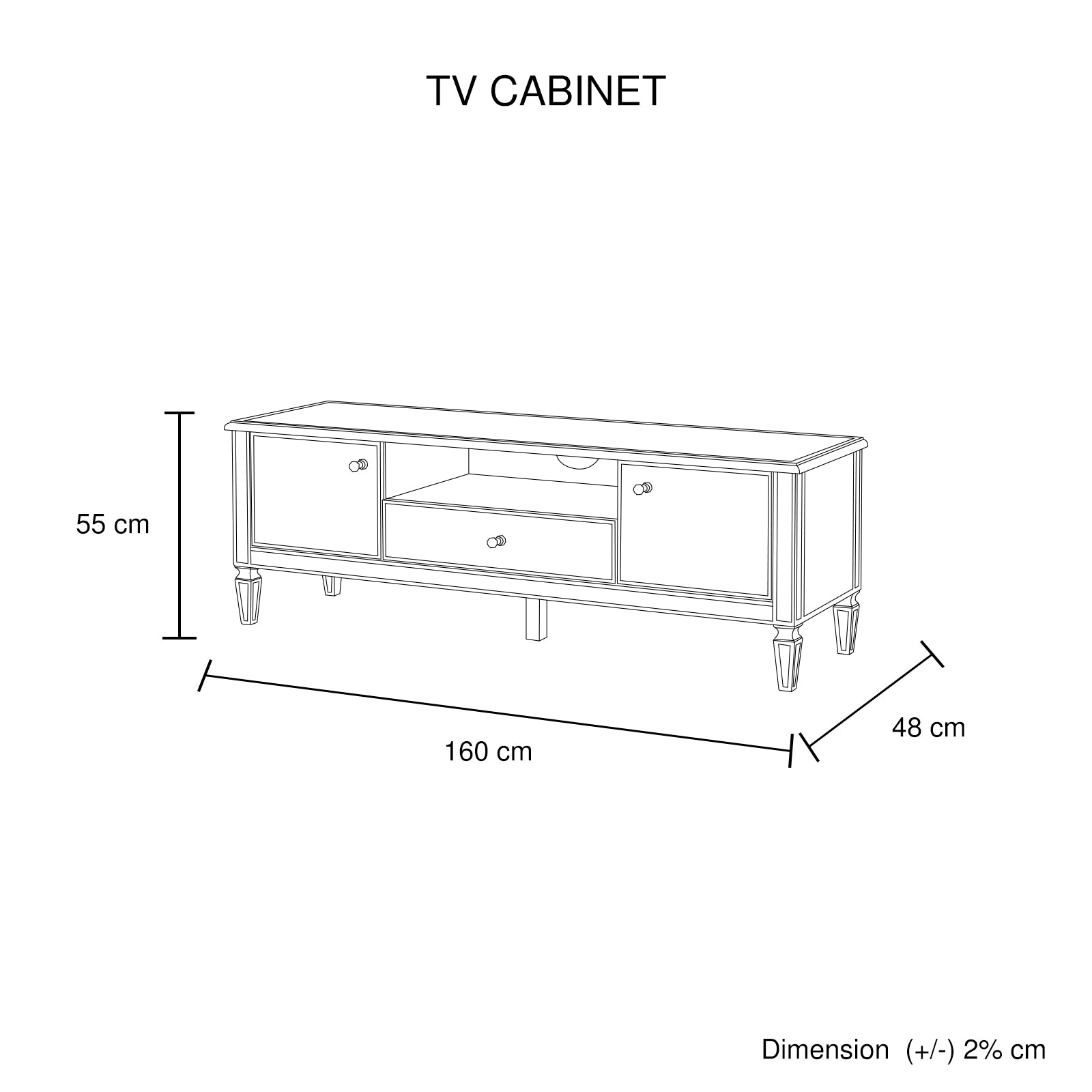 TV CABINET

55 cm

160 cm

48 cm

Dimension (+/-) 2% cm